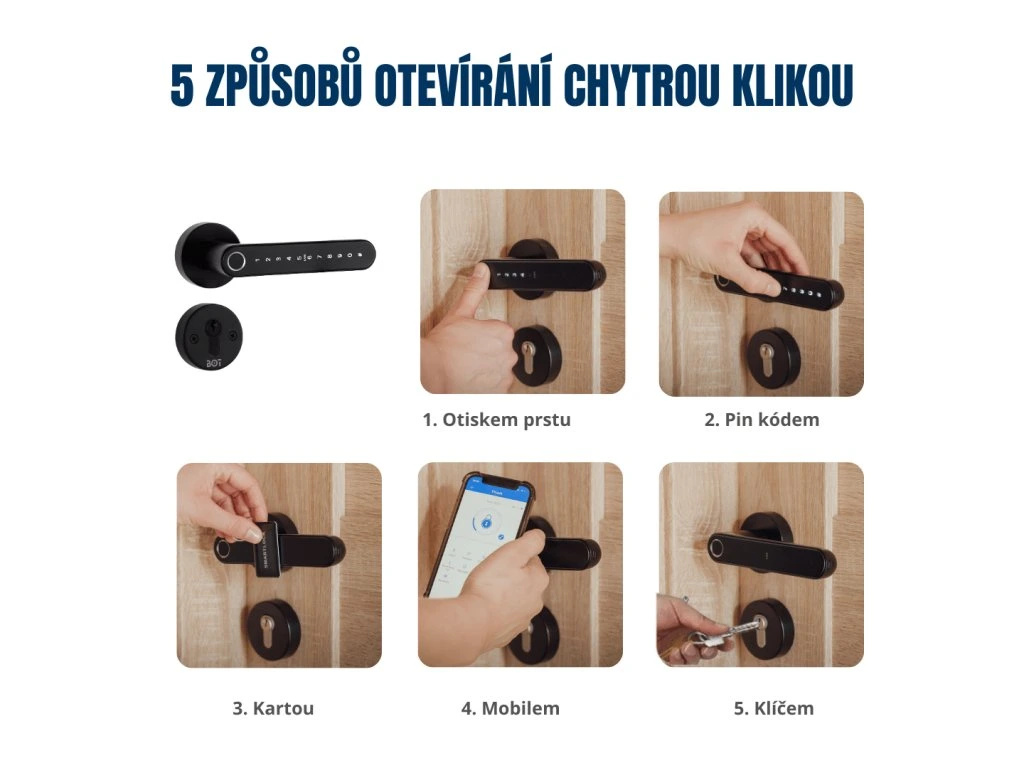 5 ZPŮSOBŮ OTEVÍRÁNÍ CHYTROU KLIKOU

1 2 3 4 5 6 7 8 9 0

BOT

1. Otiskem prstu

2. Pin kódem

3. Kartou

4. Mobilem

5. Klíčem